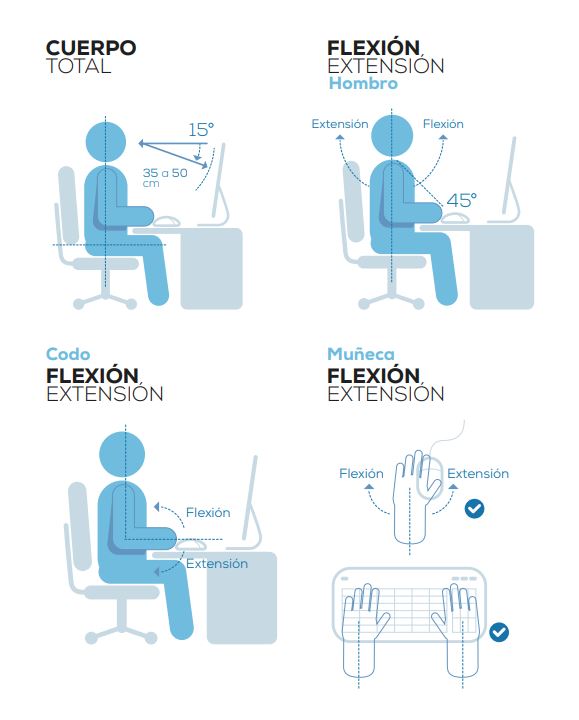 CUERPO
TOTAL

15°

35 a 50 cm

FLEXIÓN,
EXTENSIÓN
Hombro

Extensión

Flexión

45°

Codo
FLEXIÓN,
EXTENSIÓN

Flexión

Extensión

Muñeca
FLEXIÓN,
EXTENSIÓN

Flexión

Extensión